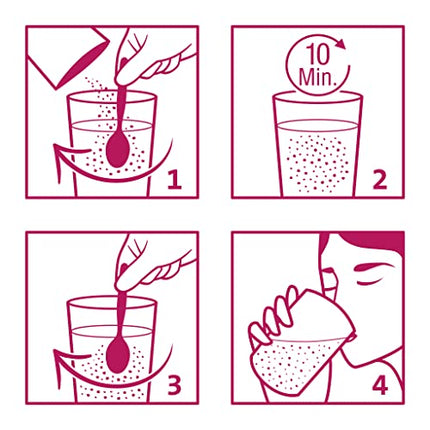 1

10
Min.

2

3

4