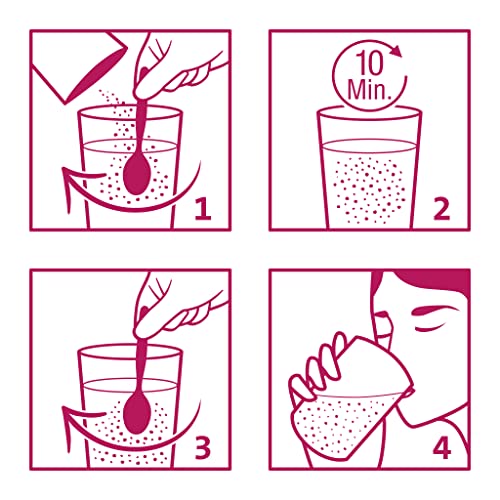 1

10
Min.

2

3

4