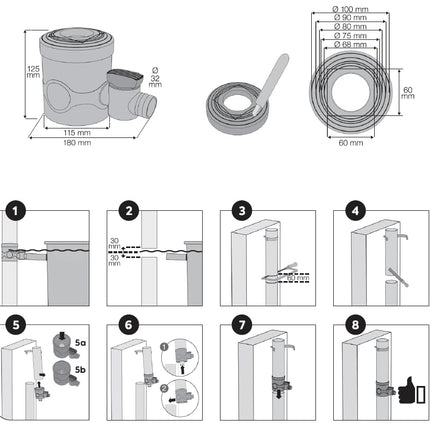 125 mm

Ø 32 mm

115 mm

180 mm

Ø 100 mm
Ø 90 mm
Ø 80 mm
Ø 75 mm
Ø 68 mm

60 mm

60 mm

1

2

30 mm

30 mm

3

60 mm

4

5

5a

5b

6

1

2

7

8