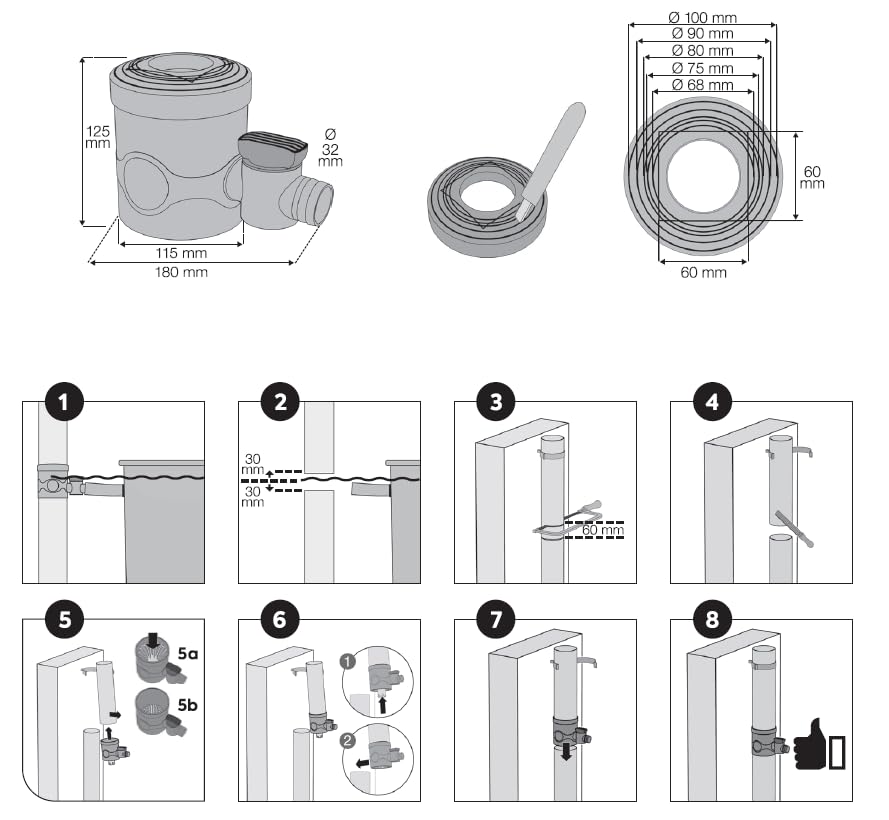 125 mm

Ø 32 mm

115 mm

180 mm

Ø 100 mm
Ø 90 mm
Ø 80 mm
Ø 75 mm
Ø 68 mm

60 mm

60 mm

1

2

30 mm

30 mm

3

60 mm

4

5

5a

5b

6

1

2

7

8