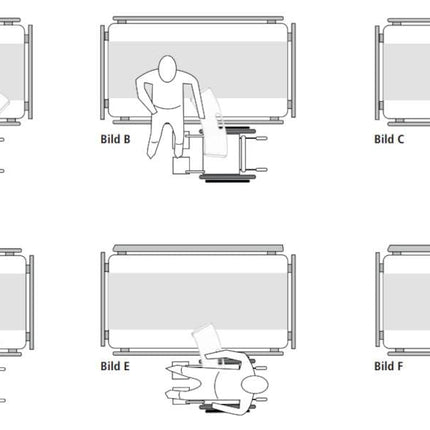 Bild B

Bild C

Bild E

Bild F