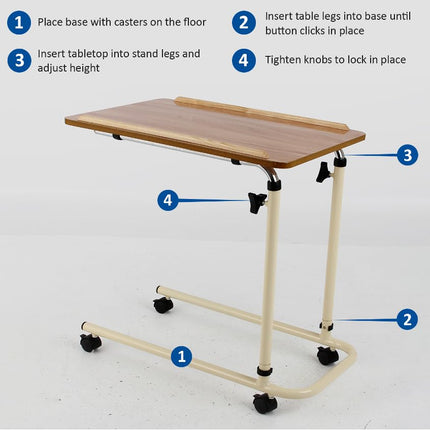 1 Place base with casters on the floor

2 Insert table legs into base until button clicks in place

3 Insert tabletop into stand legs and adjust height

4 Tighten knobs to lock in place

3

4

2

1