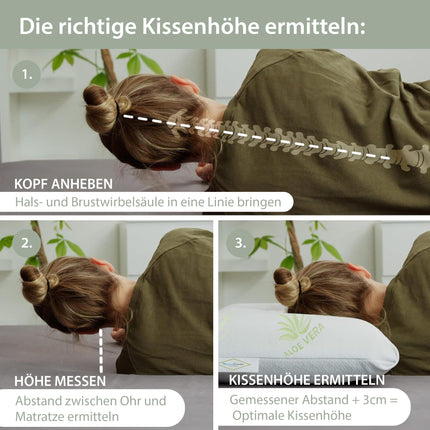 Die richtige Kissenhöhe ermitteln:

1.

KOPF ANHEBEN

Hals- und Brustwirbelsäule in eine Linie bringen

2.

HÖHE MESSEN

Abstand zwischen Ohr und Matratze ermitteln

3.

ALOE VERA

KISSENHÖHE ERMITTELN

Gemessener Abstand + 3cm = Optimale Kissenhöhe