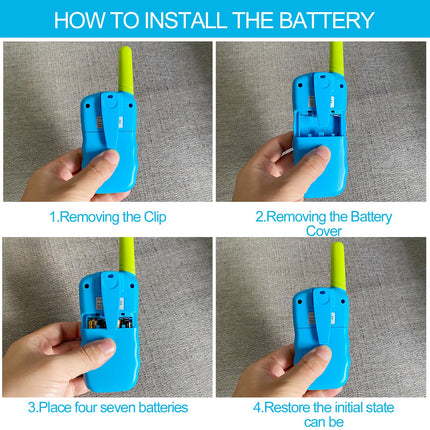 HOW TO INSTALL THE BATTERY

1.Removing the Clip

2.Removing the Battery Cover

3.Place four seven batteries

4.Restore the initial state can be