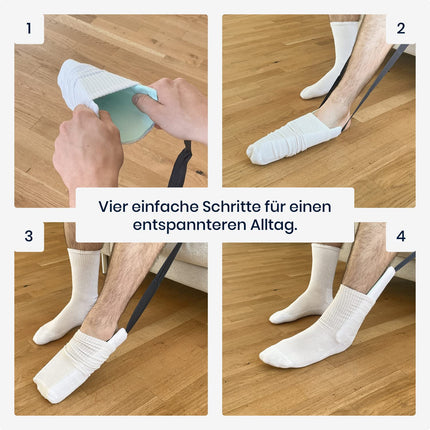 1

2

Vier einfache Schritte für einen entspannteren Alltag.

3

4