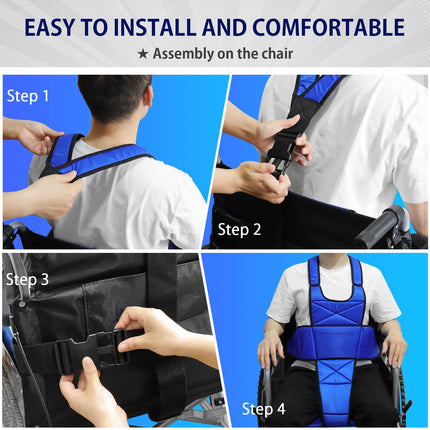 EASY TO INSTALL AND COMFORTABLE

★ Assembly on the chair

Step 1

Step 2

Step 3

Step 4