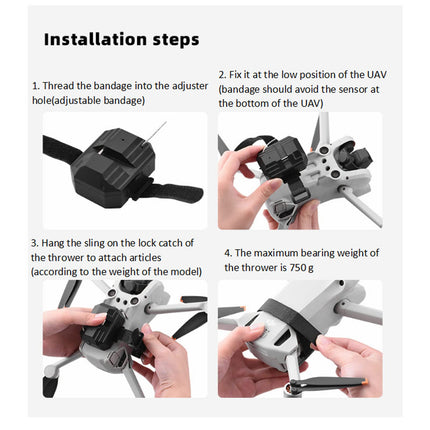 Installation steps

1. Thread the bandage into the adjuster hole(adjustable bandage)

2. Fix it at the low position of the UAV (bandage should avoid the sensor at the bottom of the UAV)

3. Hang the sling on the lock catch of the thrower to attach articles (according to the weight of the model)

4. The maximum bearing weight of the thrower is 750 g