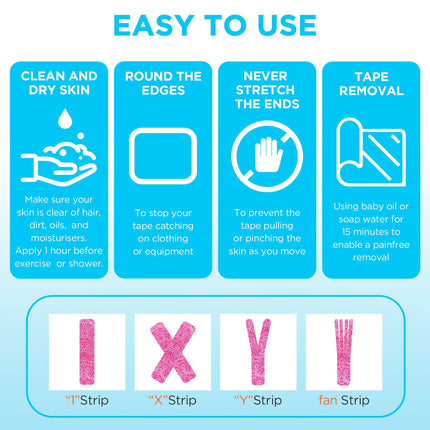 EASY TO USE

CLEAN AND DRY SKIN

Make sure your skin is clear of hair, dirt, oils, and moisturisers. Apply 1 hour before exercise or shower.

ROUND THE EDGES

To stop your tape catching on clothing or equipment

NEVER STRETCH THE ENDS

To prevent the tape pulling or pinching the skin as you move

TAPE REMOVAL

Using baby oil or soap water for 15 minutes to enable a painfree removal

"1"Strip

"X"Strip

"Y"Strip

fan Strip