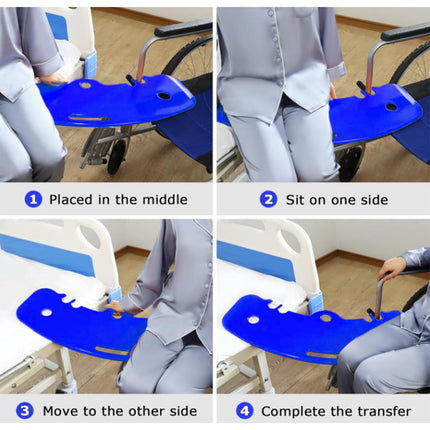 1 Placed in the middle

2 Sit on one side

3 Move to the other side

4 Complete the transfer