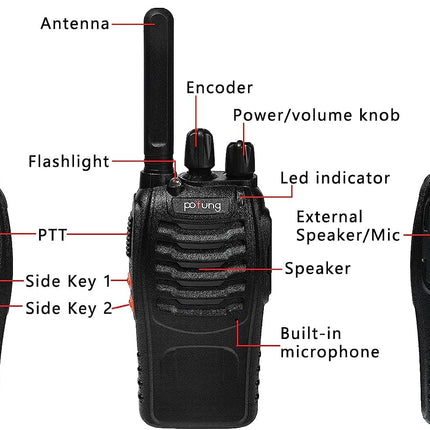 Antenna

Encoder

Power/volume knob

Flashlight

Led indicator

pofung

External Speaker/Mic

PTT

Speaker

Side Key 1

Side Key 2

Built-in microphone