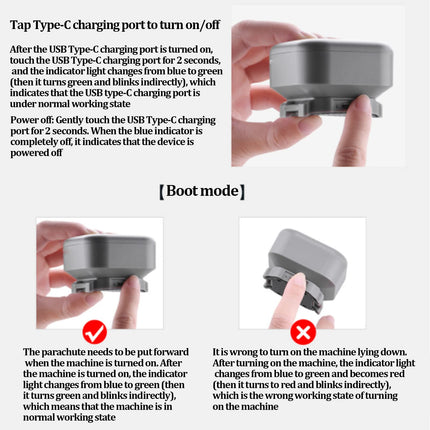 Tap Type-C charging port to turn on/off

After the USB Type-C charging port is turned on, touch the USB Type-C charging port for 2 seconds, and the indicator light changes from blue to green (then it turns green and blinks indirectly), which indicates that the USB type-C charging port is under normal working state

Power off: Gently touch the USB Type-C charging port for 2 seconds. When the blue indicator is completely off, it indicates that the device is powered off

【Boot mode】

The parachute needs to be put forward when the machine is turned on. After the machine is turned on, the indicator light changes from blue to green (then it turns green and blinks indirectly), which means that the machine is in normal working state

It is wrong to turn on the machine lying down. After turning on the machine, the indicator light changes from blue to green and becomes red (then it turns to red and blinks indirectly), which is the wrong working state of turning on the machine