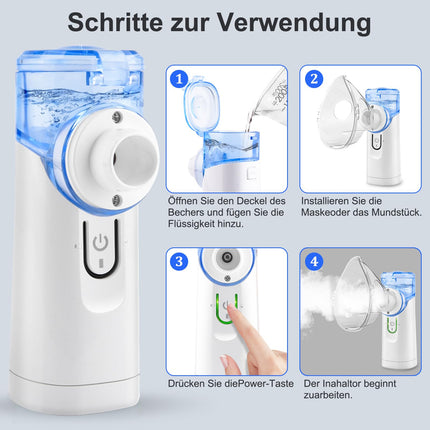 Schritte zur Verwendung

1

Öffnen Sie den Deckel des Bechers und fügen Sie die Flüssigkeit hinzu.

2

Installieren Sie die Maskeoder das Mundstück.

3

Drücken Sie diePower-Taste

4

Der Inahaltor beginnt zuarbeiten.