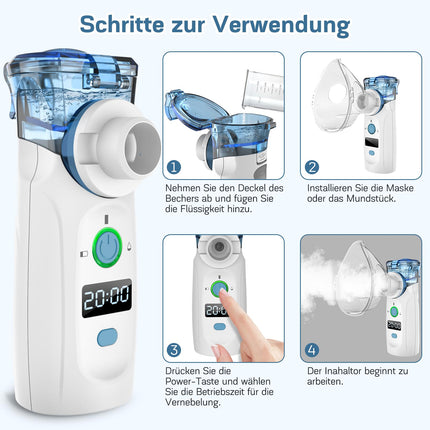 Schritte zur Verwendung

20:00

1
Nehmen Sie den Deckel des Bechers ab und fügen Sie die Flüssigkeit hinzu.

2
Installieren Sie die Maske oder das Mundstück.

3
Drücken Sie die Power-Taste und wählen Sie die Betriebszeit für die Vernebelung.

4
Der Inahaltor beginnt zu arbeiten.