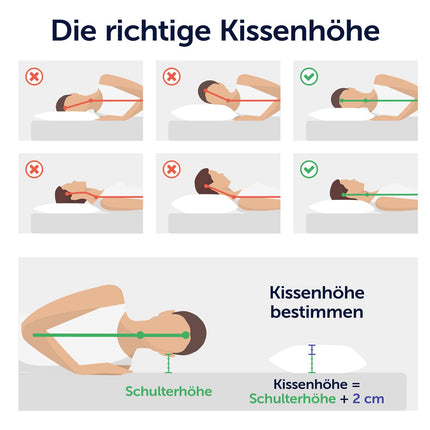 Die richtige Kissenhöhe

Kissenhöhe bestimmen

Schulterhöhe

Kissenhöhe = Schulterhöhe + 2 cm